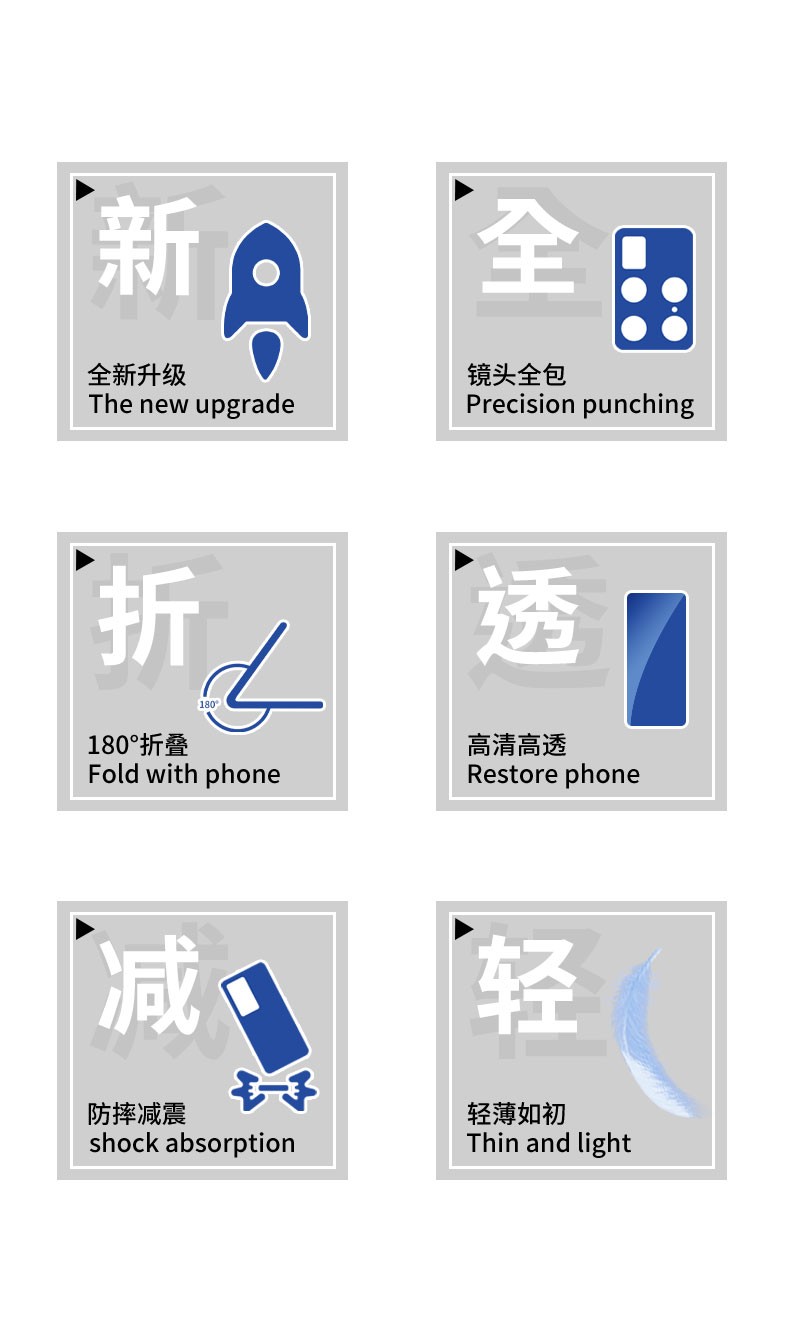 新

全新升级
The new upgrade

全

镜头全包
Precision punching

折

180°

180°折叠
Fold with phone

透

高清高透
Restore phone

减

防摔减震
shock absorption

轻

轻薄如初
Thin and light