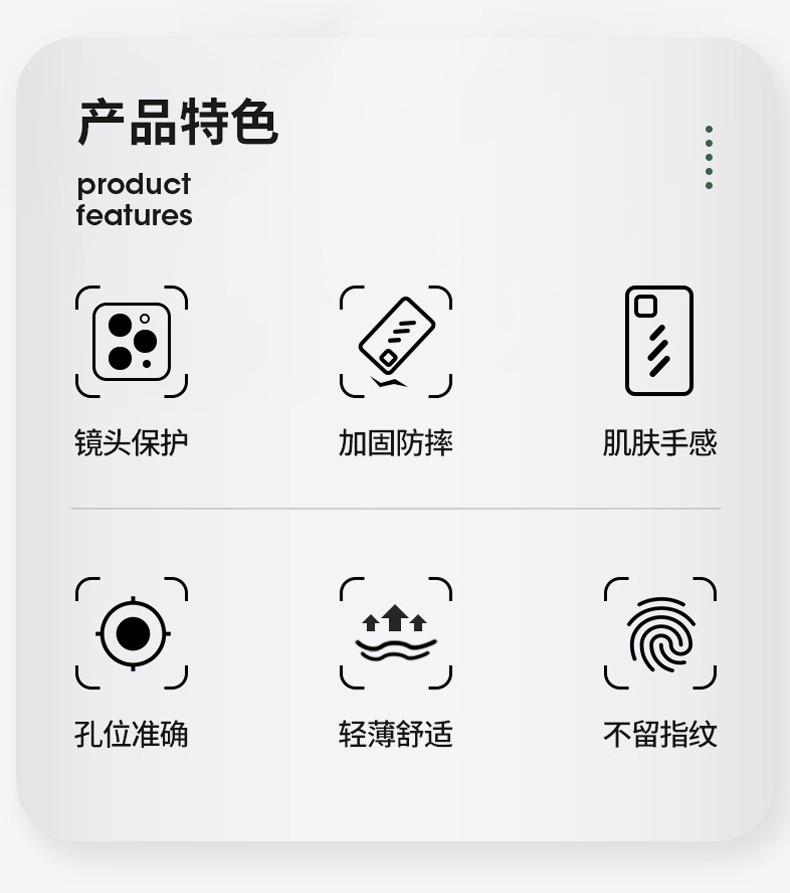 产品特色

product
features

镜头保护 加固防摔 肌肤手感

孔位准确 轻薄舒适 不留指纹