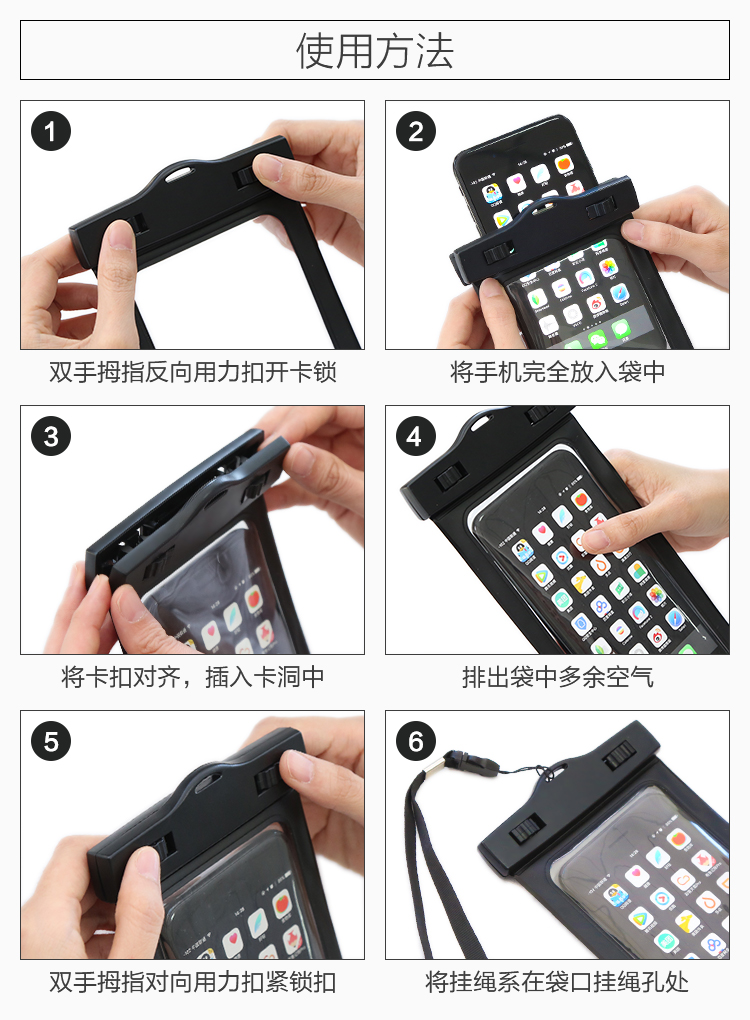 使用方法

1
双手拇指反向用力扣开卡锁

2
将手机完全放入袋中

3
将卡扣对齐，插入卡洞中

4
排出袋中多余空气

5
双手拇指对向用力扣紧锁扣

6
将挂绳系在袋口挂绳孔处