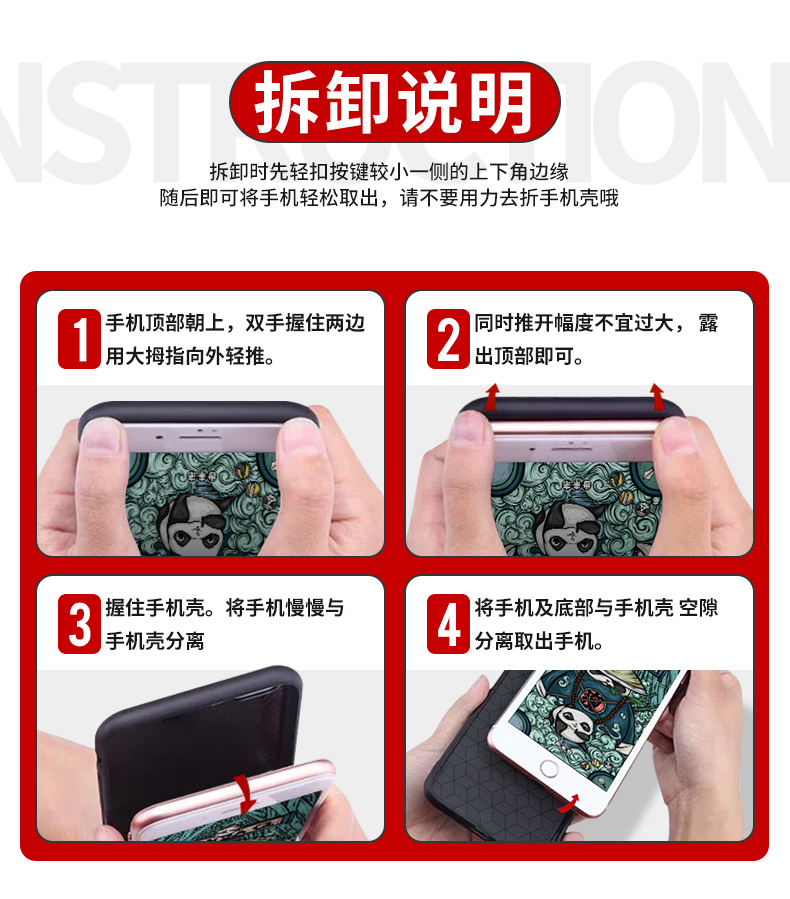 NSTRUCTION

拆卸说明

拆卸时先轻扣按键较小一侧的上下角边缘
随后即可将手机轻松取出，请不要用力去折手机壳哦

1 手机顶部朝上，双手握住两边用大拇指向外轻推。

2 同时推开幅度不宜过大，露出顶部即可。

3 握住手机壳。将手机慢慢与手机壳分离

4 将手机及底部与手机壳 空隙分离取出手机。