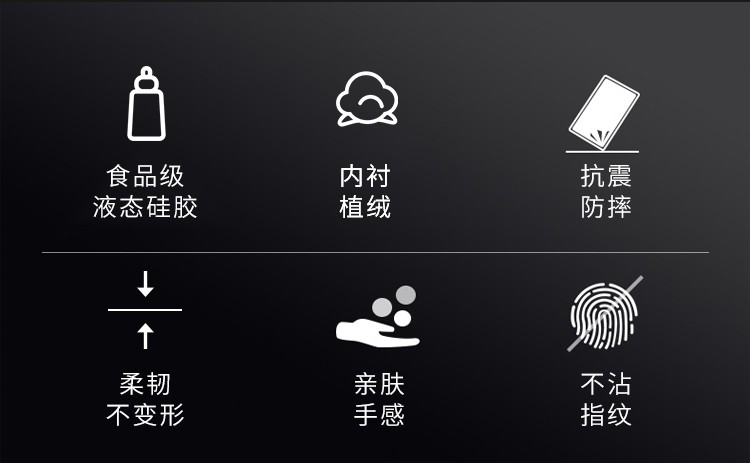 食品级
液态硅胶

内衬
植绒

抗震
防摔

柔韧
不变形

亲肤
手感

不沾
指纹