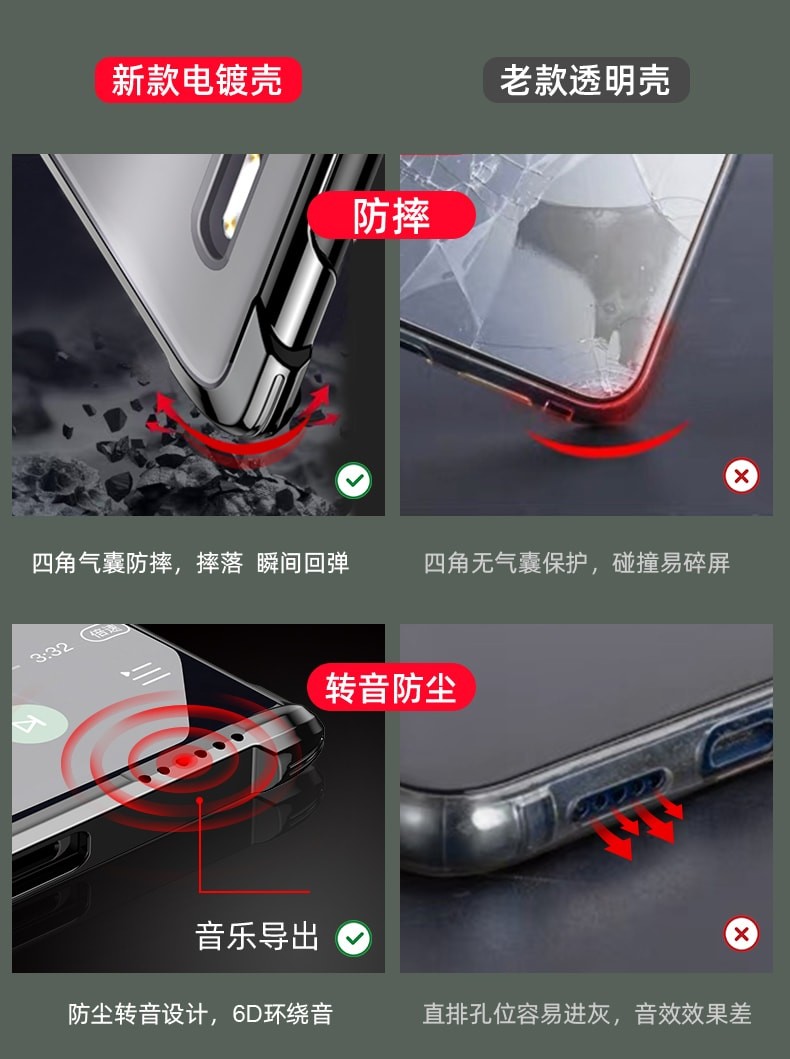 新款电镀壳

老款透明壳

防摔

四角气囊防摔，摔落 瞬间回弹

四角无气囊保护，碰撞易碎屏

3:32 倍速

转音防尘

音乐导出

防尘转音设计，6D环绕音

直排孔位容易进灰，音效效果差