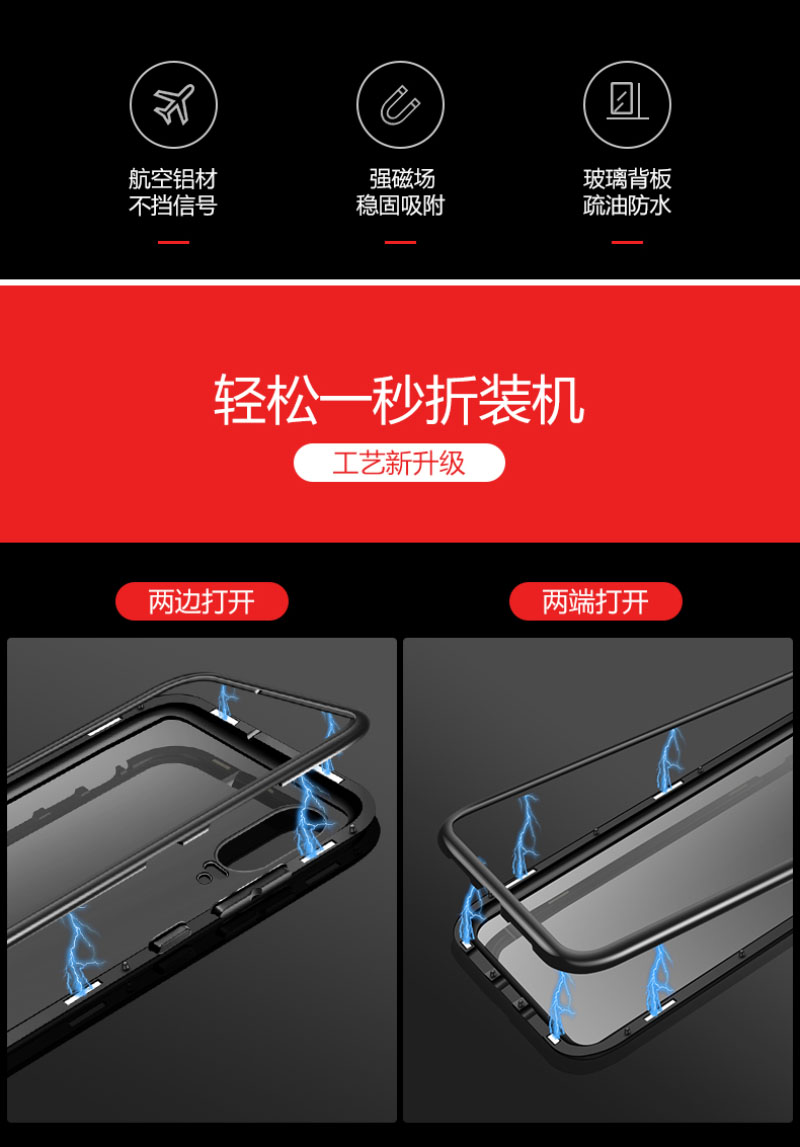 航空铝材
不挡信号

强磁场
稳固吸附

玻璃背板
疏油防水

轻松一秒折装机

工艺新升级

两边打开

两端打开