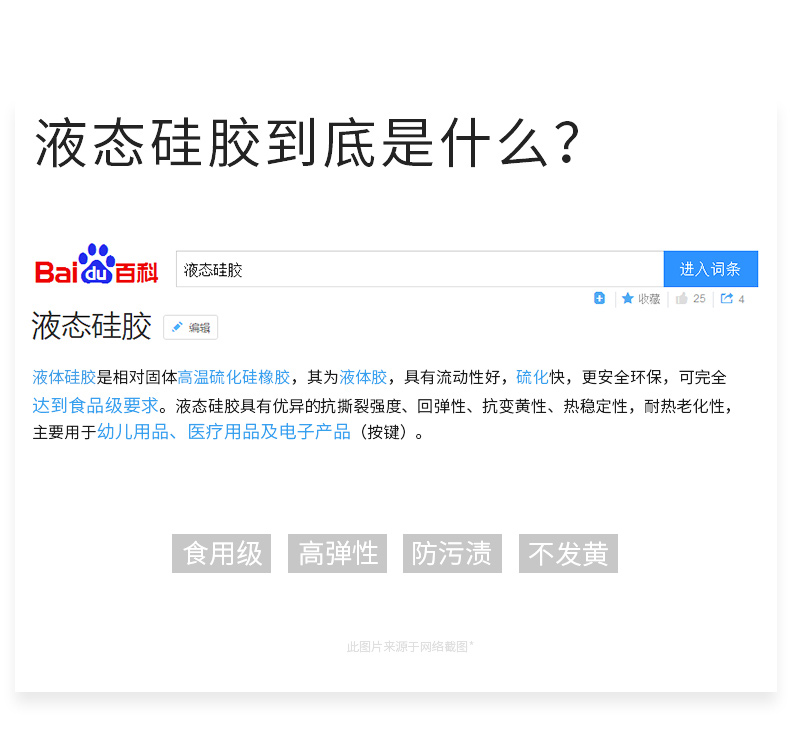 液态硅胶到底是什么?

Bai du 百科

液态硅胶

进入词条

收藏 25 4

液态硅胶 编辑

液体硅胶是相对固体高温硫化硅橡胶，其为液体胶，具有流动性好，硫化快，更安全环保，可完全达到食品级要求。液态硅胶具有优异的抗撕裂强度、回弹性、抗变黄性、热稳定性，耐热老化性，主要用于幼儿用品、医疗用品及电子产品（按键）。

食用级 高弹性 防污渍 不发黄

此图片来源于网络截图*